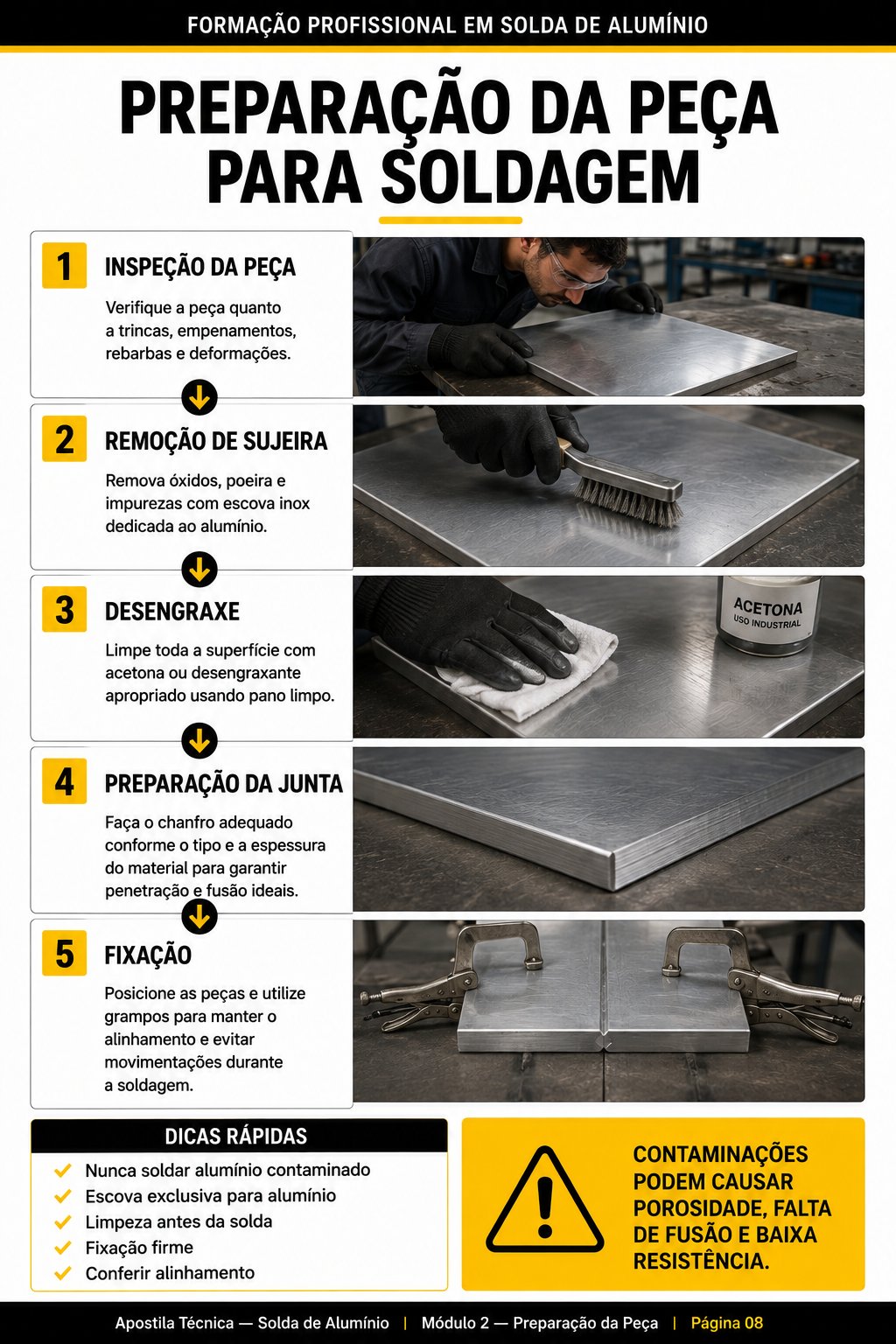 FORMAÇÃO PROFISSIONAL EM SOLDA DE ALUMÍNIO

PREPARAÇÃO DA PEÇA PARA SOLDAGEM

1 INSPEÇÃO DA PEÇA

Verifique a peça quanto a trincas, empenamentos, rebarbas e deformações.

2 REMOÇÃO DE SUJEIRA

Remova óxidos, poeira e impurezas com escova inox dedicada ao alumínio.

3 DESENGRAXE

Limpe toda a superfície com acetona ou desengraxante apropriado usando pano limpo.

ACETONA
USO INDUSTRIAL

4 PREPARAÇÃO DA JUNTA

Faça o chanfro adequado conforme o tipo e a espessura do material para garantir penetração e fusão ideais.

5 FIXAÇÃO

Posicione as peças e utilize grampos para manter o alinhamento e evitar movimentações durante a soldagem.

DICAS RÁPIDAS

Nunca soldar alumínio contaminado
Escova exclusiva para alumínio
Limpeza antes da solda
Fixação firme
Conferir alinhamento

CONTAMINAÇÕES PODEM CAUSAR POROSIDADE, FALTA DE FUSÃO E BAIXA RESISTÊNCIA.

Apostila Técnica — Solda de Alumínio | Módulo 2 — Preparação da Peça | Página 08